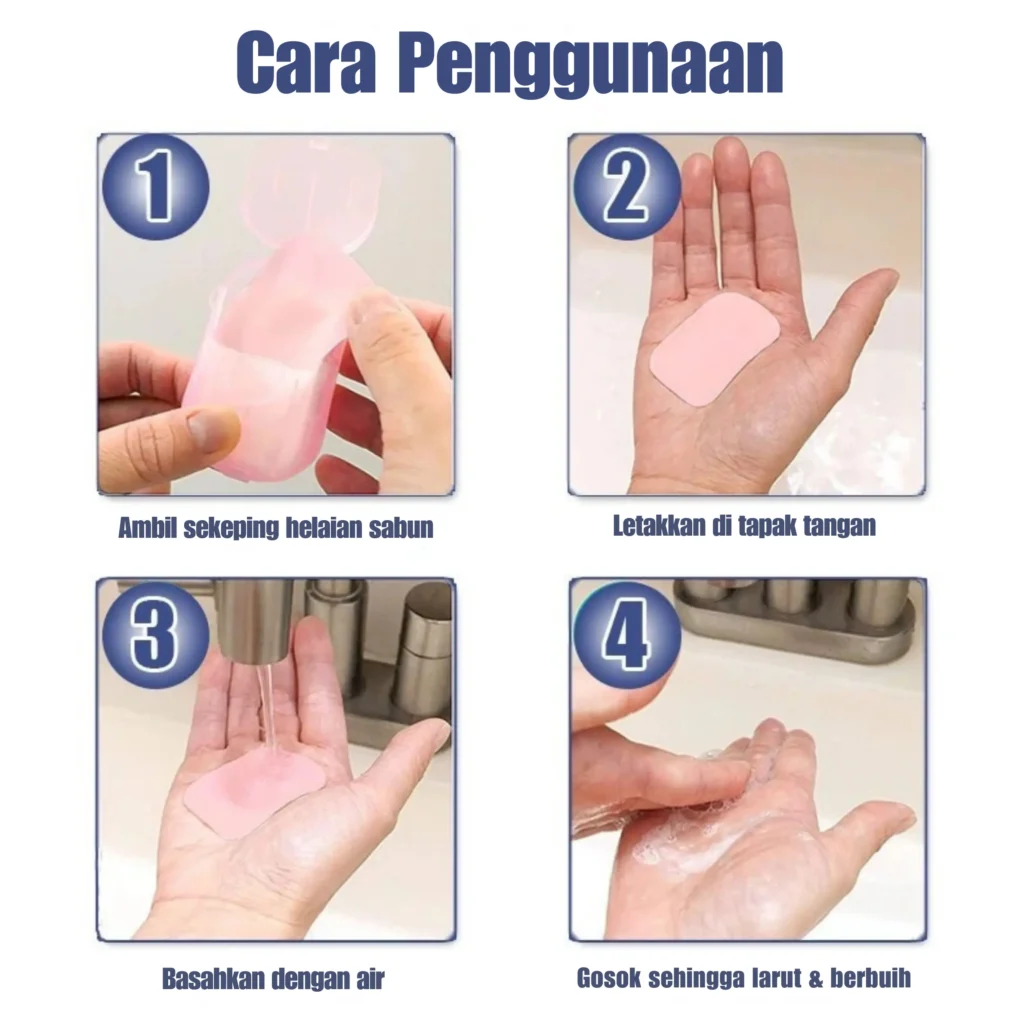 Cara Penggunaan

1

Ambil sekeping helaian sabun

2

Letakkan di tapak tangan

3

Basahkan dengan air

4

Gosok sehingga larut & berbuih